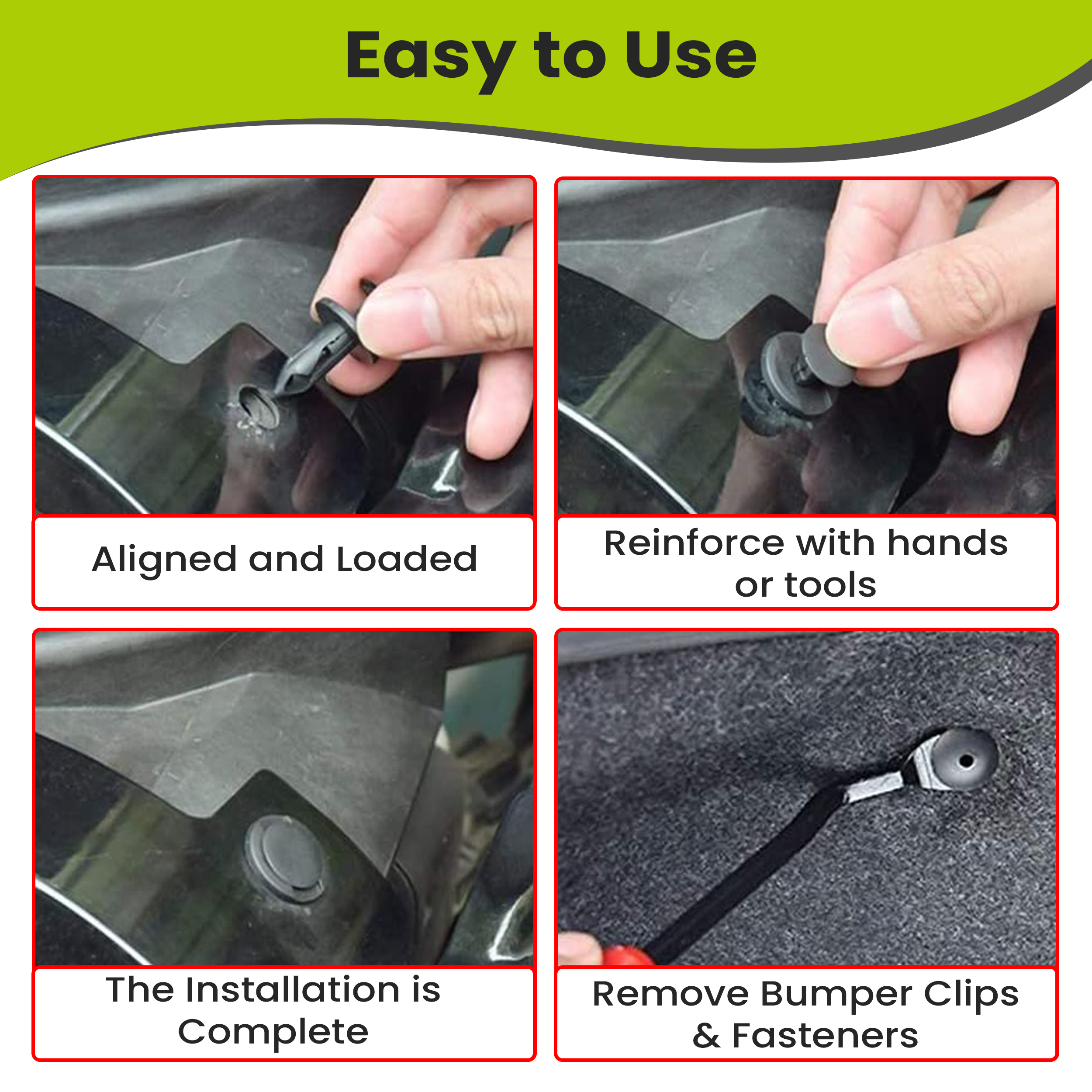 Easy to Use

Aligned and Loaded

Reinforce with hands or tools

The Installation is Complete

Remove Bumper Clips & Fasteners